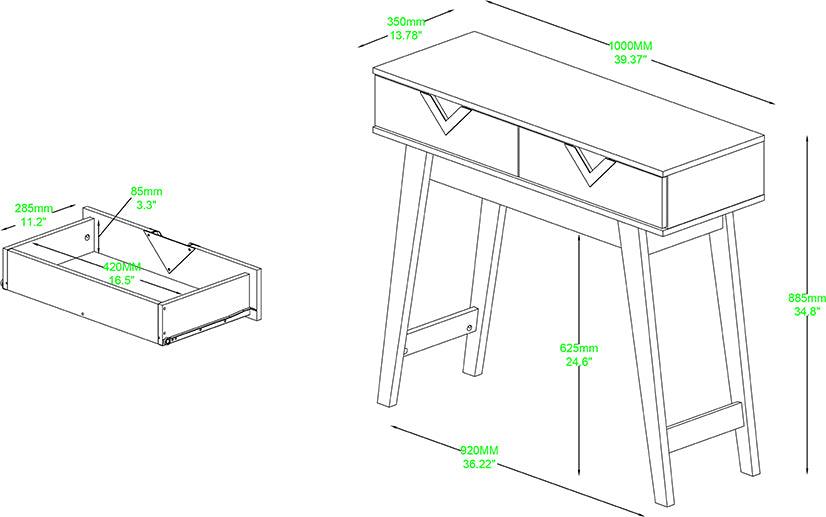 285mm
11.2"

85mm
3.3"

420MM
16.5"

350mm
13.78"

1000MM
39.37"

885mm
34.8"

625mm
24.6"

920MM
36.22"